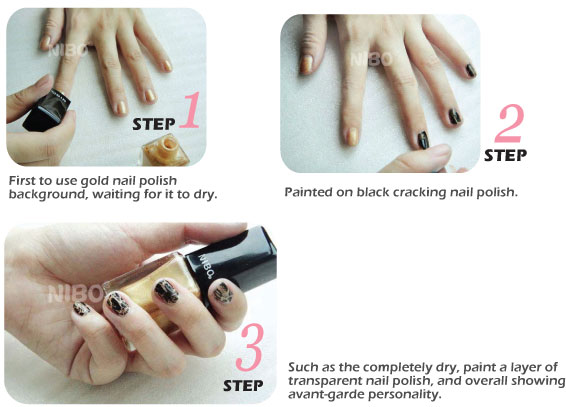 NIBO

STEP 1

First to use gold nail polish background, waiting for it to dry.

NIBO

2 STEP

Painted on black cracking nail polish.

NIBO

NIBO

3 STEP

Such as the completely dry, paint a layer of transparent nail polish, and overall showing avant-garde personality.